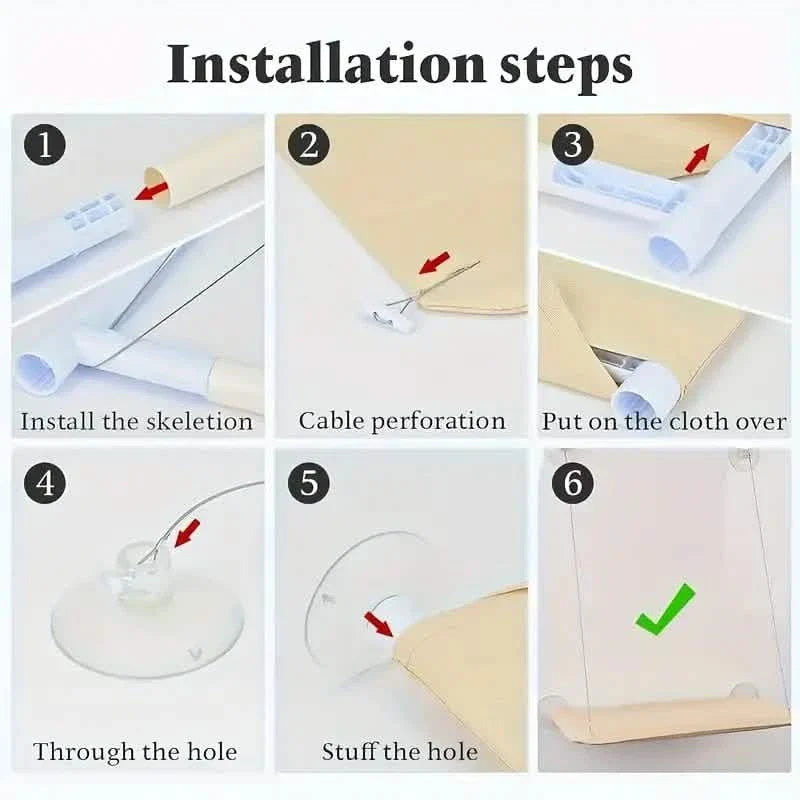 Installation steps

1
Install the skeletion

2
Cable perforation

3
Put on the cloth over

4
Through the hole

5
Stuff the hole

6